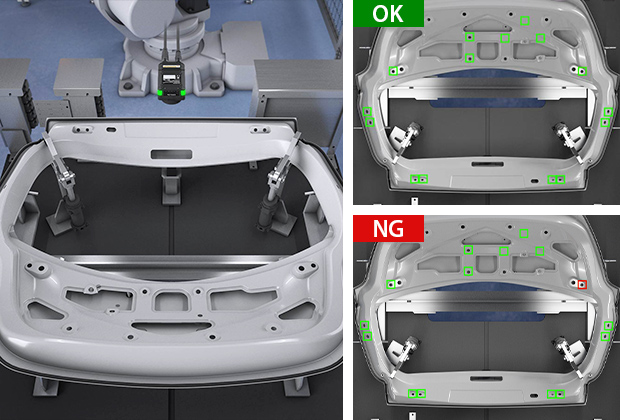 OK

NG